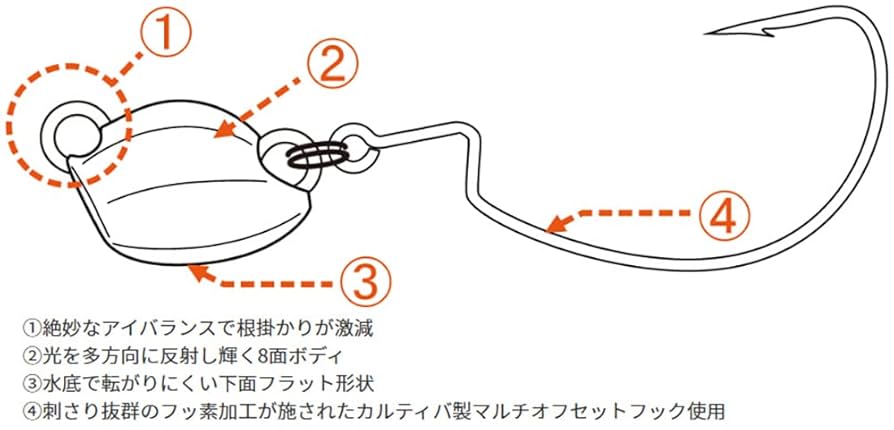 ①

②

④

③

①絶妙なアイバランスで根掛かりが激減
②光を多方向に反射し輝く8面ボディ
③水底で転がりにくい下面フラット形状
④刺さり抜群のフッ素加工が施されたカルティバ製マルチオフセットフック使用